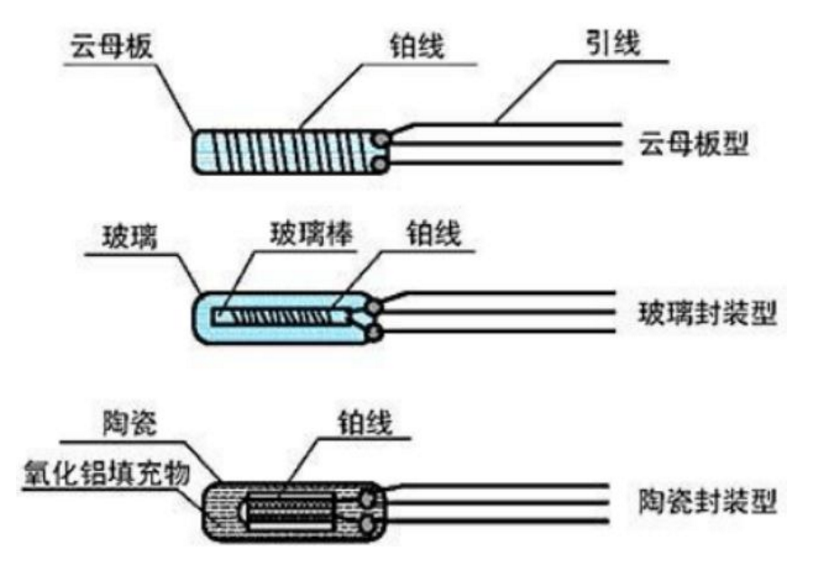 云母板
铂线
引线
云母板型

玻璃
玻璃棒
铂线
玻璃封装型

陶瓷
铂线
氧化铝填充物
陶瓷封装型