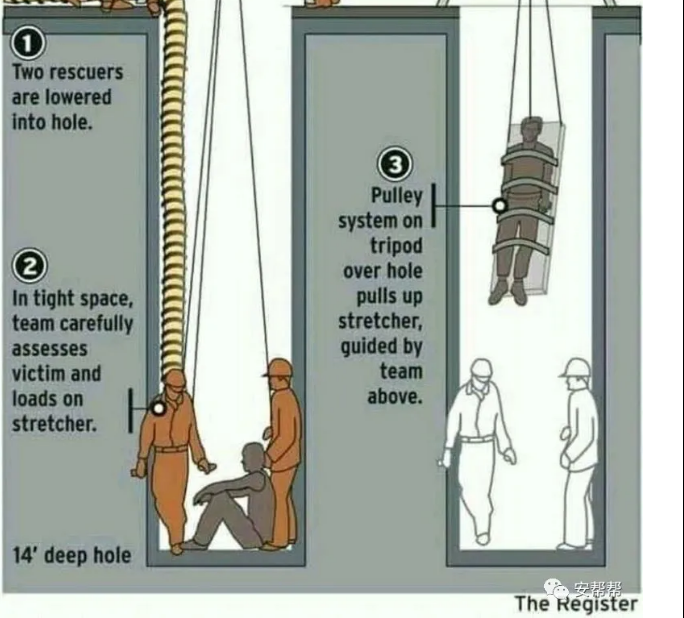 1
Two rescuers are lowered into hole.

2
In tight space, team carefully assesses victim and loads on stretcher.

14' deep hole

3
Pulley system on tripod over hole pulls up stretcher, guided by team above.

安帮帮

The Register